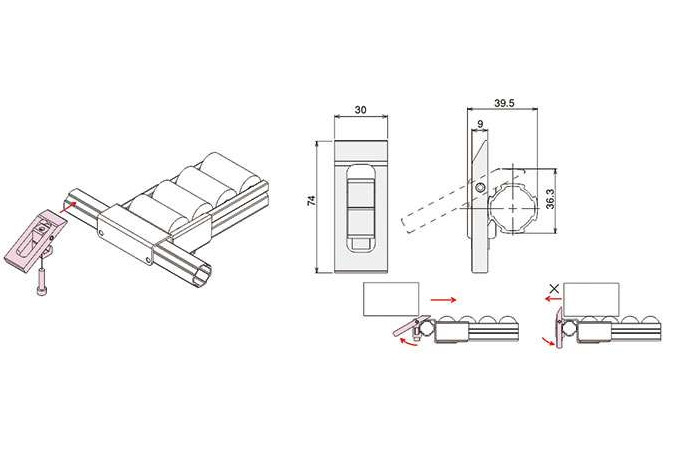 30

74

39.5

9

36.3

×